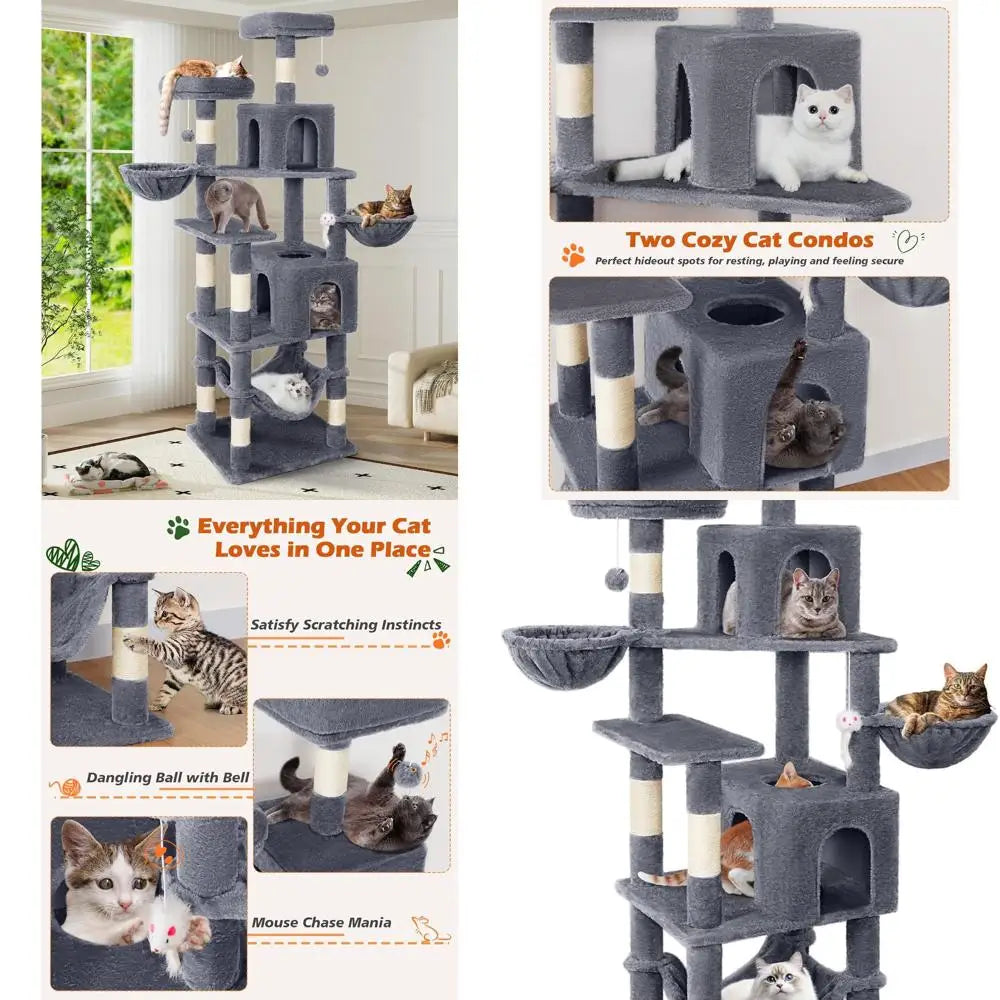 Two Cozy Cat Condos

Perfect hideout spots for resting, playing and feeling secure

Everything Your Cat Loves in One Place

Satisfy Scratching Instincts

Dangling Ball with Bell

Mouse Chase Mania